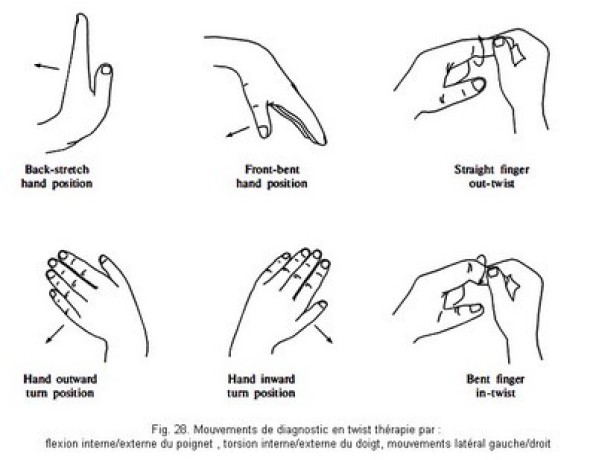 Back-stretch hand position

Front-bent hand position

Straight finger out-twist

Hand outward turn position

Hand inward turn position

Bent finger in-twist

Fig. 28. Mouvements de diagnostic en twist thérapie par : flexion interne/externe du poignet , torsion interne/externe du doigt, mouvements latéral gauche/droit