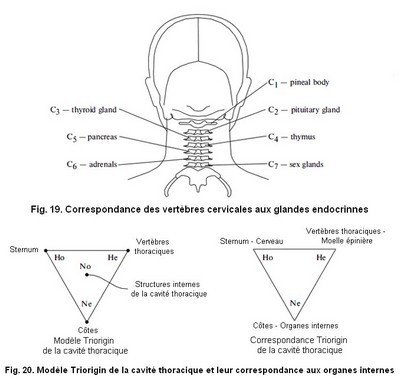 $C_1$ — pineal body
$C_3$ — thyroid gland
$C_2$ — pituitary gland
$C_5$ — pancreas
$C_4$ — thymus
$C_6$ — adrenals
$C_7$ — sex glands

Fig. 19. Correspondance des vertèbres cervicales aux glandes endocrinnes

Sternum
Vertèbres thoraciques
Ho
He
No
Structures internes de la cavité thoracique
Ne
Côtes
Modèle Triorigin de la cavité thoracique

Sternum - Cerveau
Vertèbres thoraciques - Moelle épinière
Ho
He
Ne
Côtes - Organes internes
Correspondance Triorigin de la cavité thoracique

Fig. 20. Modèle Triorigin de la cavité thoracique et leur correspondance aux organes internes